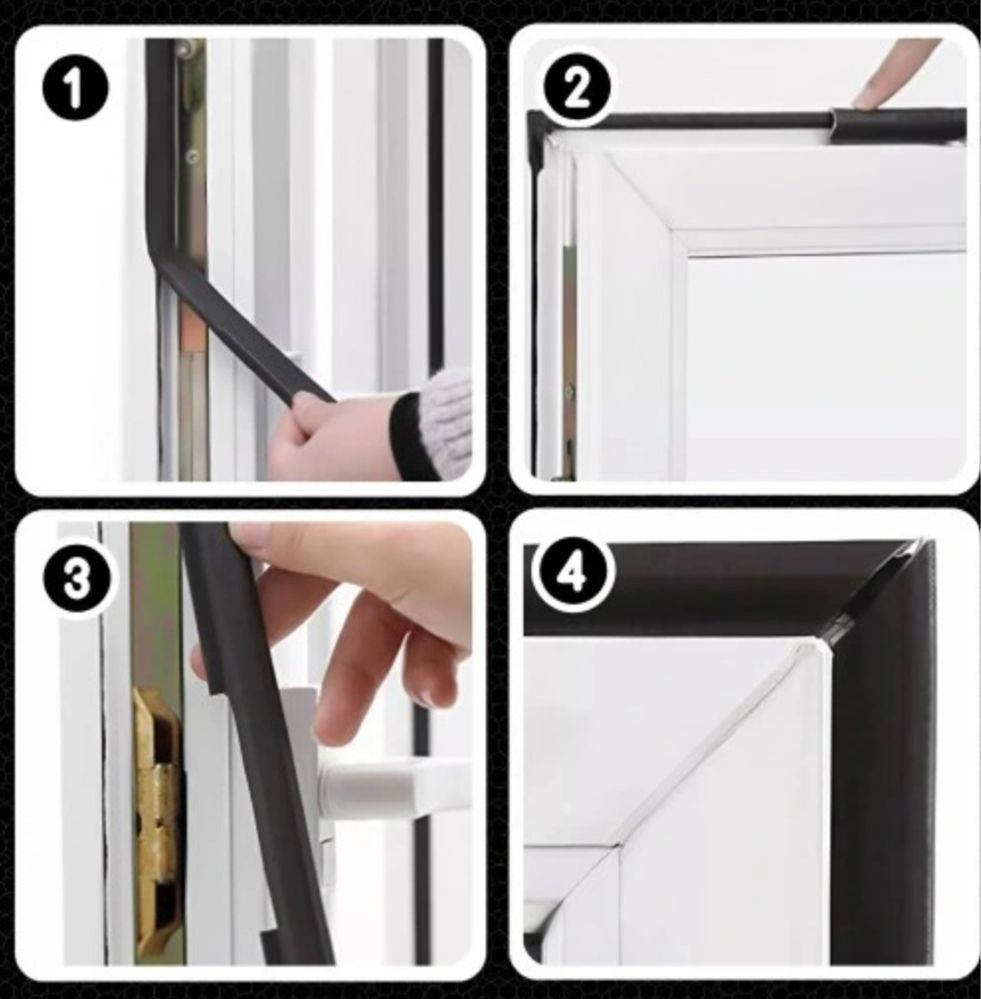 1

2

3

4