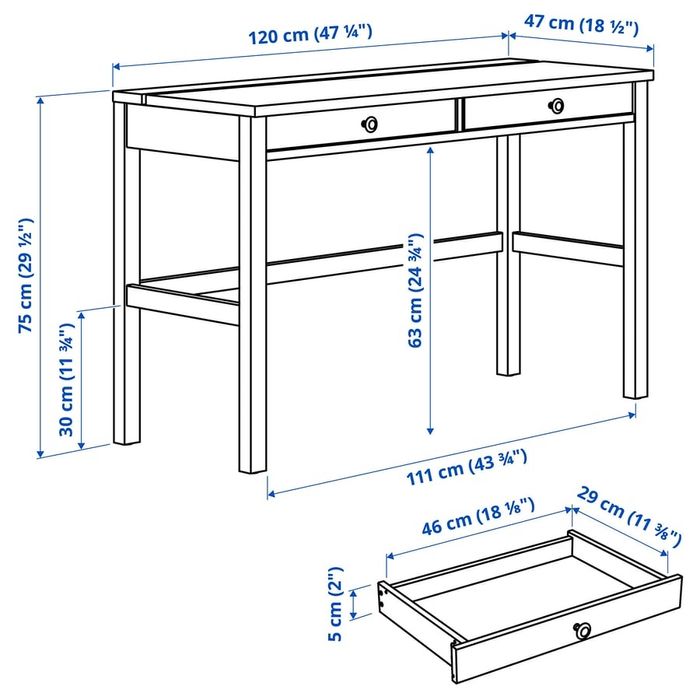 120 cm (47 ¼")

47 cm (18 ½")

75 cm (29 ½")

30 cm (11 ¾")

63 cm (24 ¾")

111 cm (43 ¾")

46 cm (18 ⅛")

29 cm (11 ⅜")

5 cm (2")