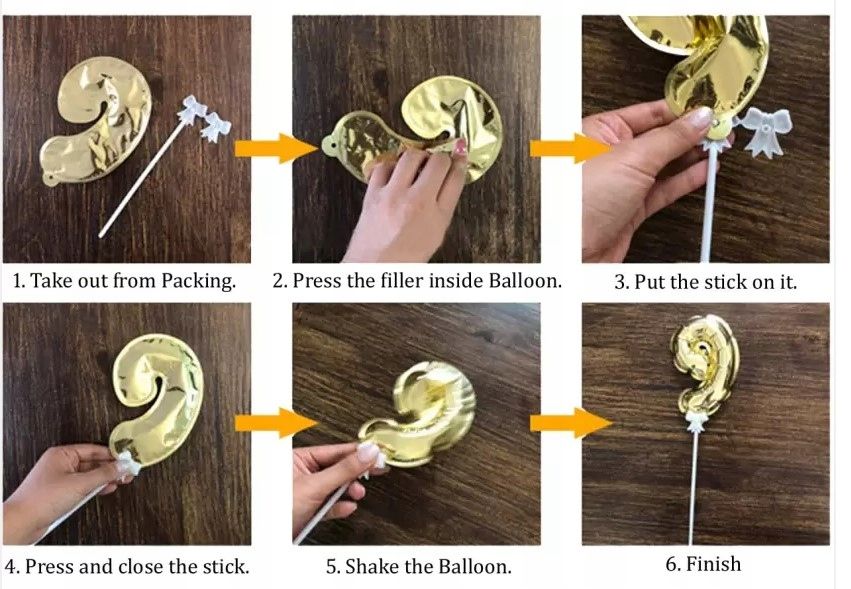 1. Take out from Packing.

2. Press the filler inside Balloon.

3. Put the stick on it.

4. Press and close the stick.

5. Shake the Balloon.

6. Finish