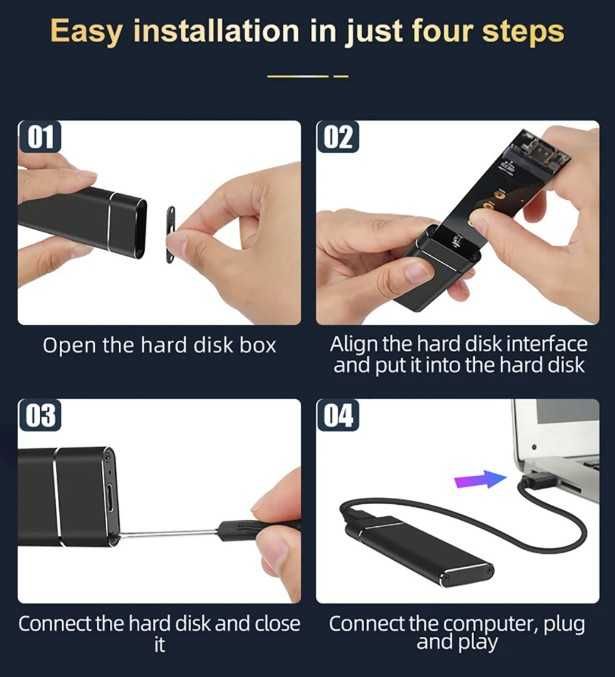 Easy installation in just four steps

01

Open the hard disk box

02

Align the hard disk interface and put it into the hard disk

03

Connect the hard disk and close it

04

Connect the computer, plug and play