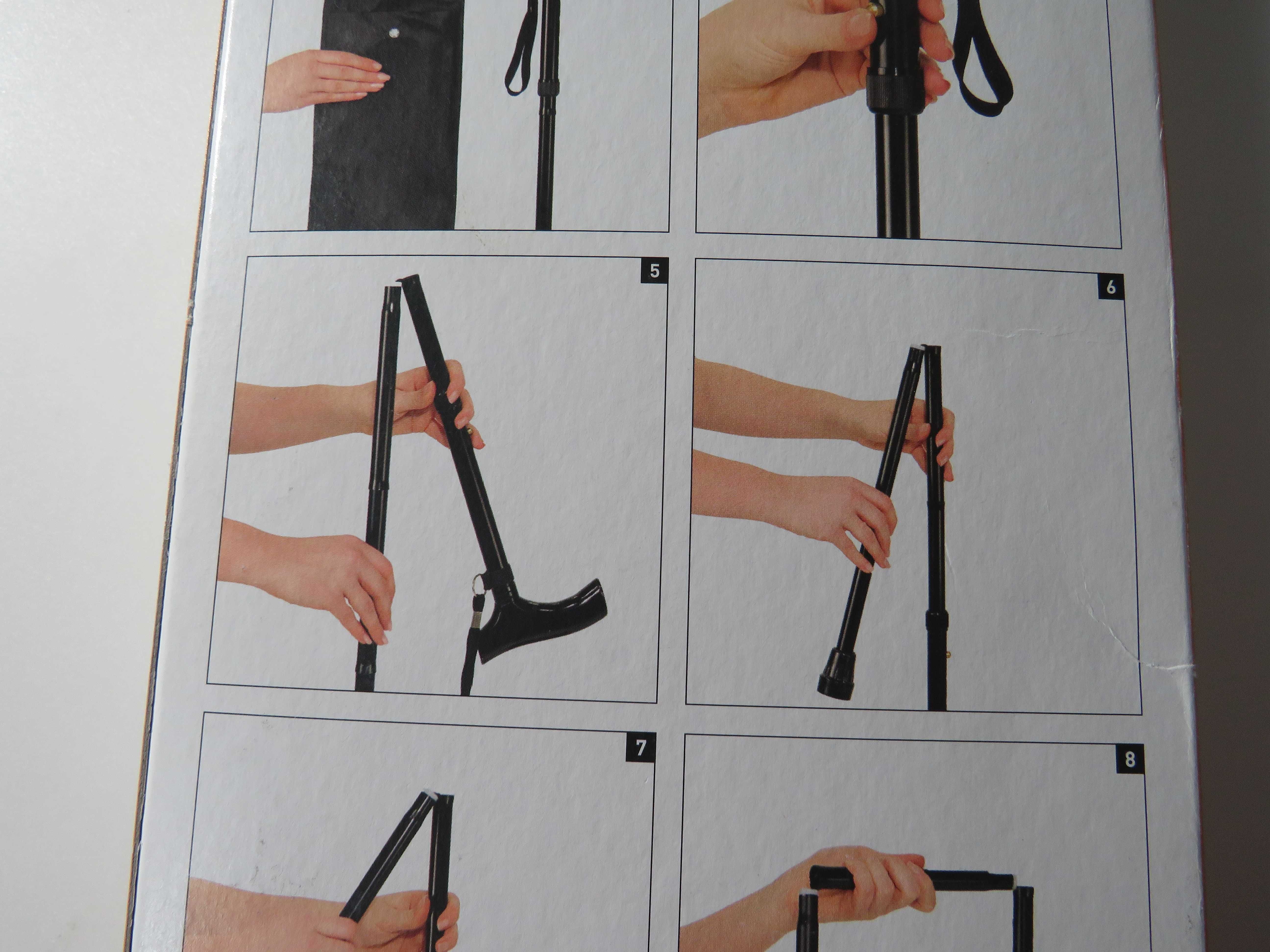 5

6

7

8