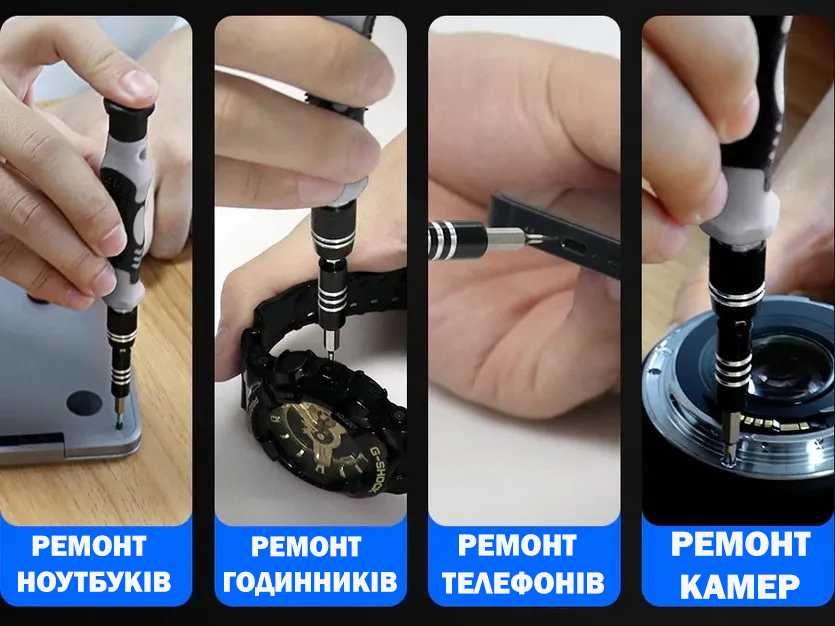 G-SHOCK

РЕМОНТ НОУТБУКІВ

РЕМОНТ ГОДИННИКІВ

РЕМОНТ ТЕЛЕФОНІВ

РЕМОНТ КАМЕР