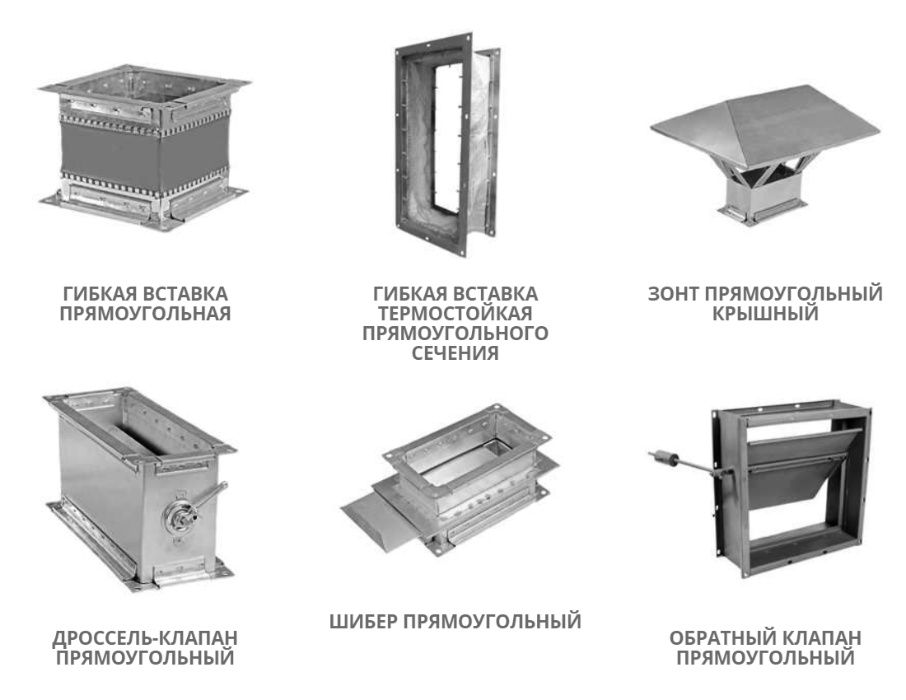 ГИБКАЯ ВСТАВКА ПРЯМОУГОЛЬНАЯ

ГИБКАЯ ВСТАВКА ТЕРМОСТОЙКАЯ ПРЯМОУГОЛЬНОГО СЕЧЕНИЯ

ЗОНТ ПРЯМОУГОЛЬНЫЙ КРЫШНЫЙ

ДРОССЕЛЬ-КЛАПАН ПРЯМОУГОЛЬНЫЙ

ШИБЕР ПРЯМОУГОЛЬНЫЙ

ОБРАТНЫЙ КЛАПАН ПРЯМОУГОЛЬНЫЙ