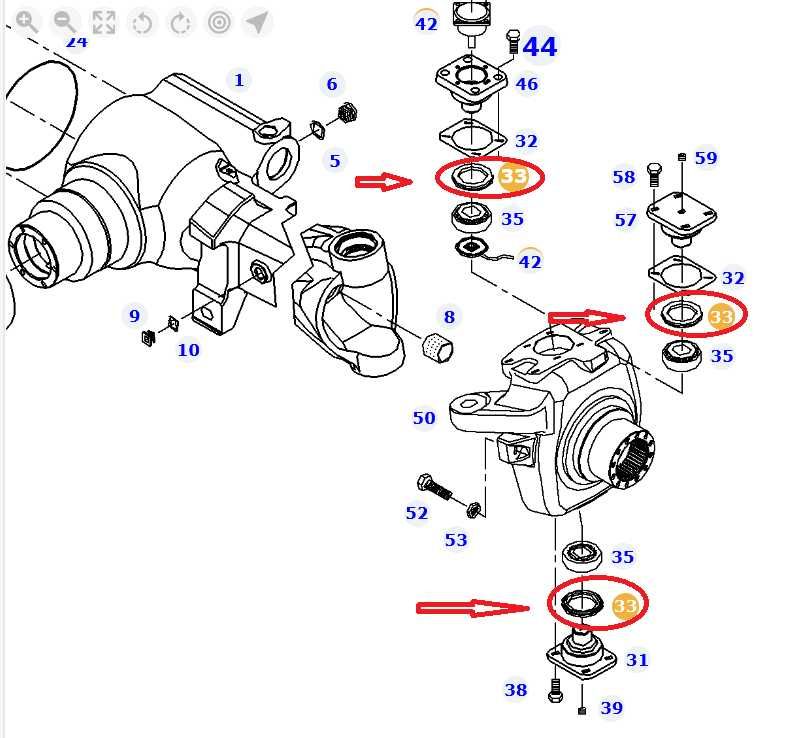 24
1
6
5
9
10
8
42
44
46
32
33
35
42
58
59
57
32
33
35
50
52
53
35
33
31
38
39