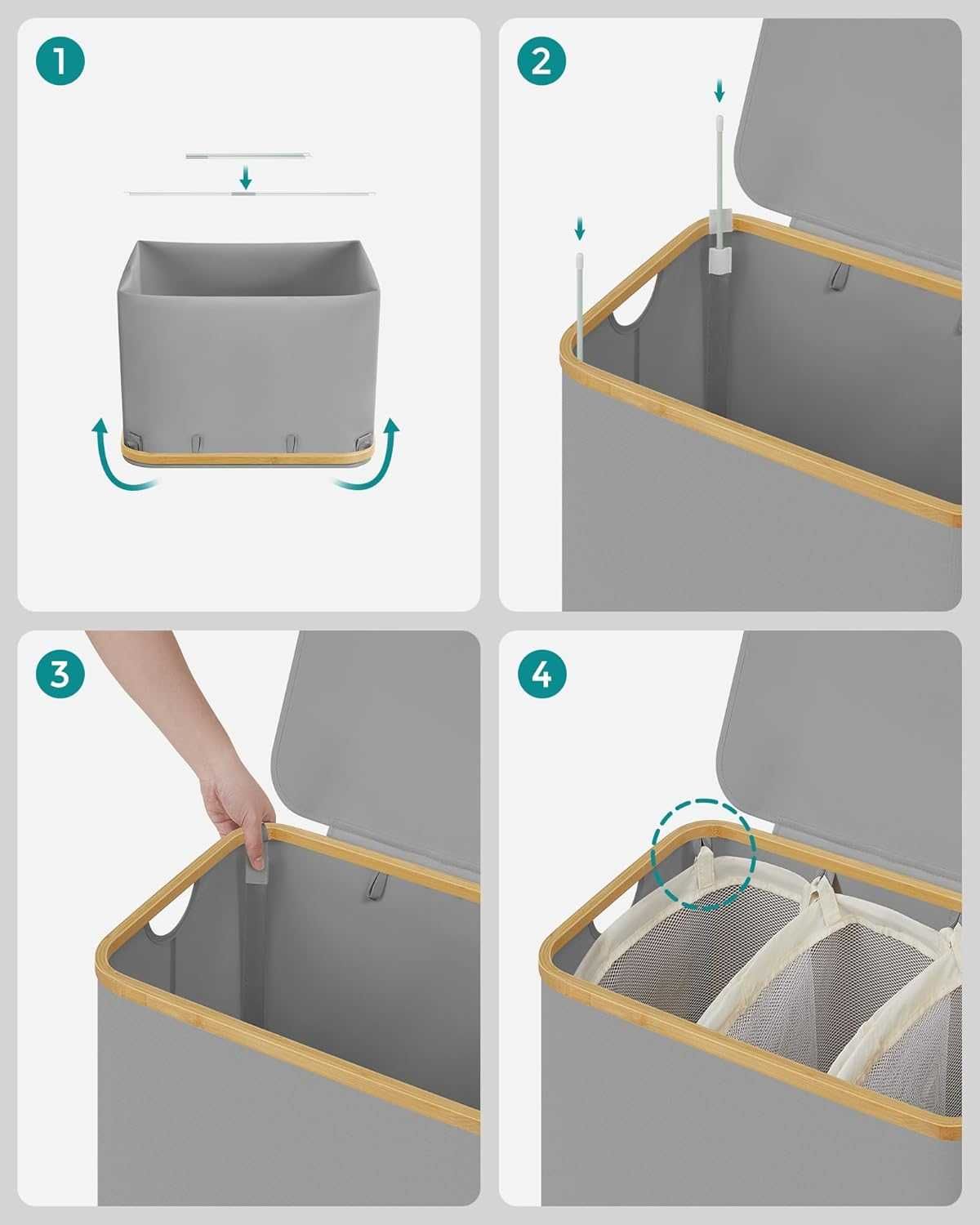 1

2

3

4