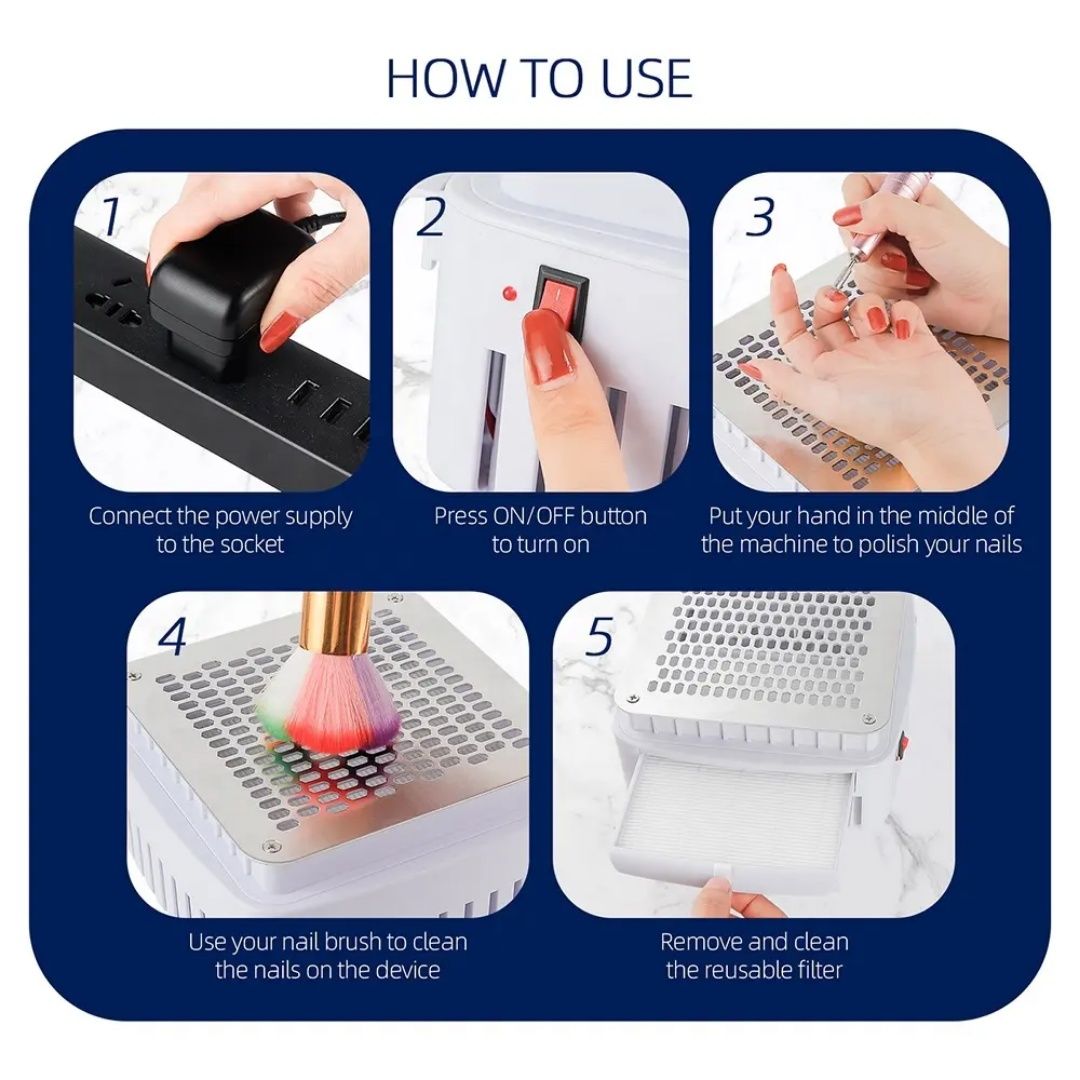 HOW TO USE

1

Connect the power supply to the socket

2

Press ON/OFF button to turn on

3

Put your hand in the middle of the machine to polish your nails

4

Use your nail brush to clean the nails on the device

5

Remove and clean the reusable filter