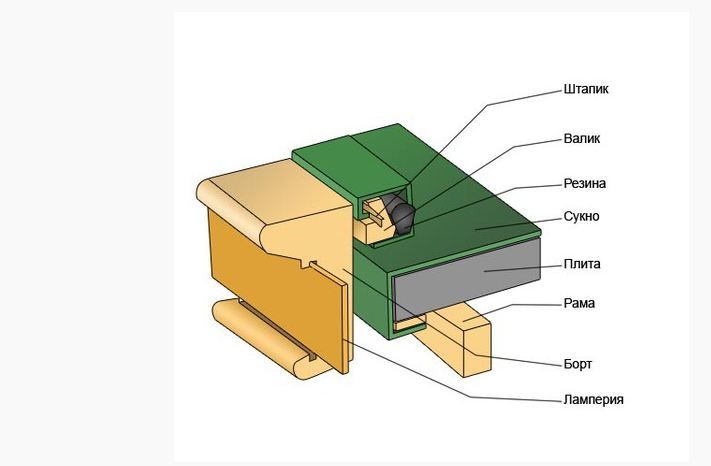 Штапик
Валик
Резина
Сукно
Плита
Рама
Борт
Ламперия