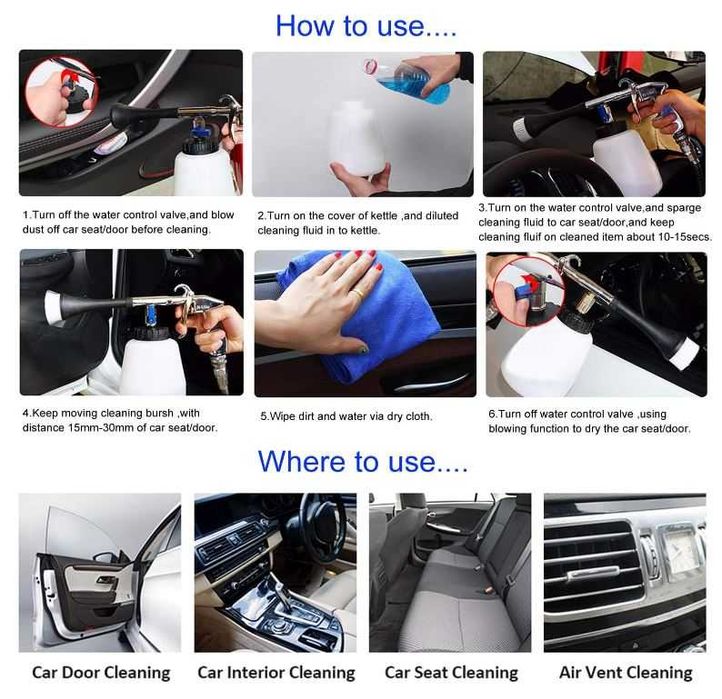 How to use....

1.Turn off the water control valve,and blow dust off car seat/door before cleaning.

2.Turn on the cover of kettle ,and diluted cleaning fluid in to kettle.

3.Turn on the water control valve,and sparge cleaning fluid to car seat/door,and keep cleaning fluif on cleaned item about 10-15secs.

4.Keep moving cleaning bursh ,with distance 15mm-30mm of car seat/door.

5.Wipe dirt and water via dry cloth.

6.Turn off water control valve ,using blowing function to dry the car seat/door.

Where to use....

Car Door Cleaning

Car Interior Cleaning

Car Seat Cleaning

Air Vent Cleaning