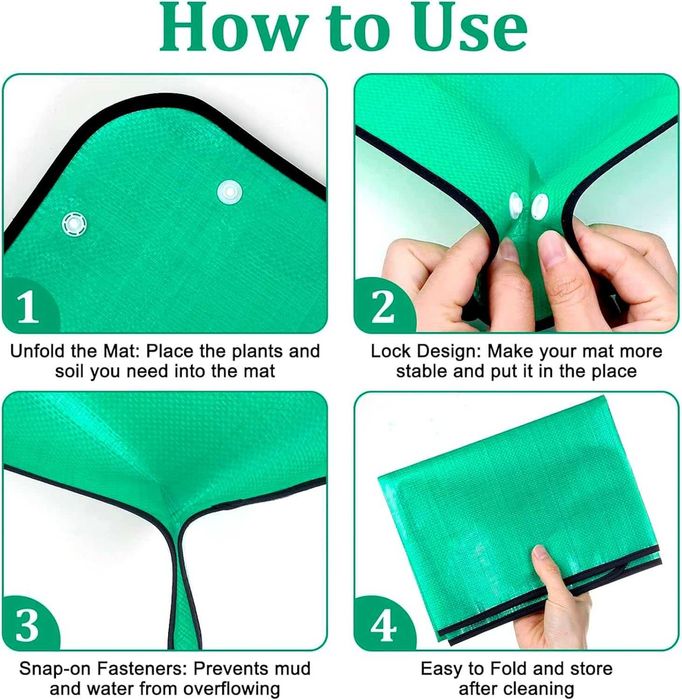 How to Use

1

Unfold the Mat: Place the plants and soil you need into the mat

2

Lock Design: Make your mat more stable and put it in the place

3

Snap-on Fasteners: Prevents mud and water from overflowing

4

Easy to Fold and store after cleaning