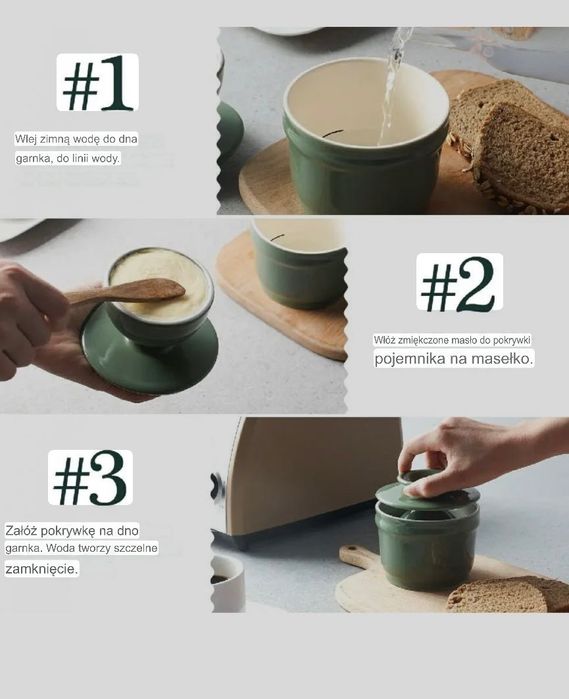 #1

Wlej zimną wodę do dna garnka, do linii wody.

#2

Włóż zmiękczone masło do pokrywki pojemnika na masełko.

#3

Załóż pokrywkę na dno garnka. Woda tworzy szczelne zamknięcie.