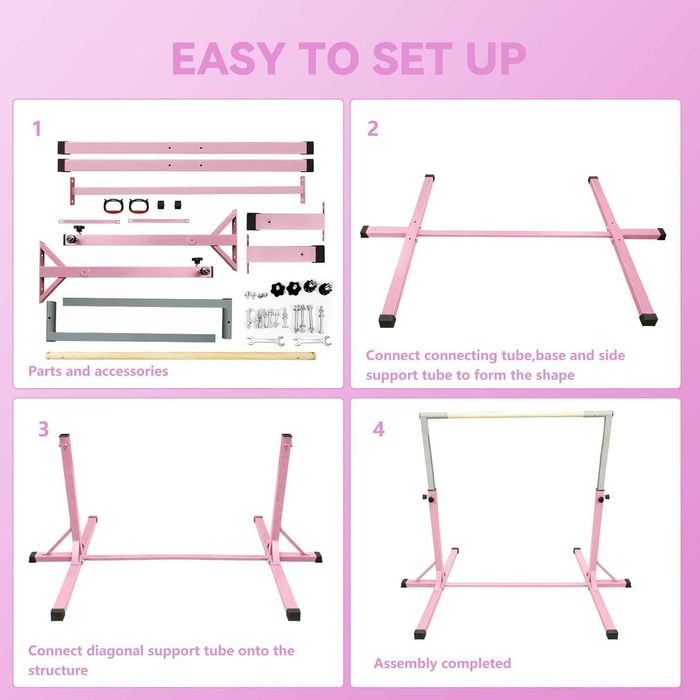 EASY TO SET UP

1

Parts and accessories

2

Connect connecting tube,base and side support tube to form the shape

3

Connect diagonal support tube onto the structure

4

Assembly completed