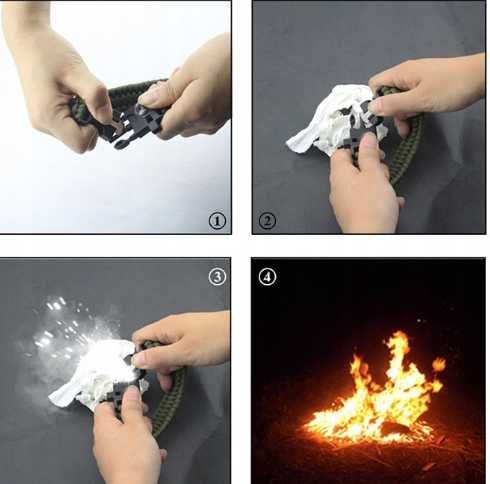 ①
②
③
④