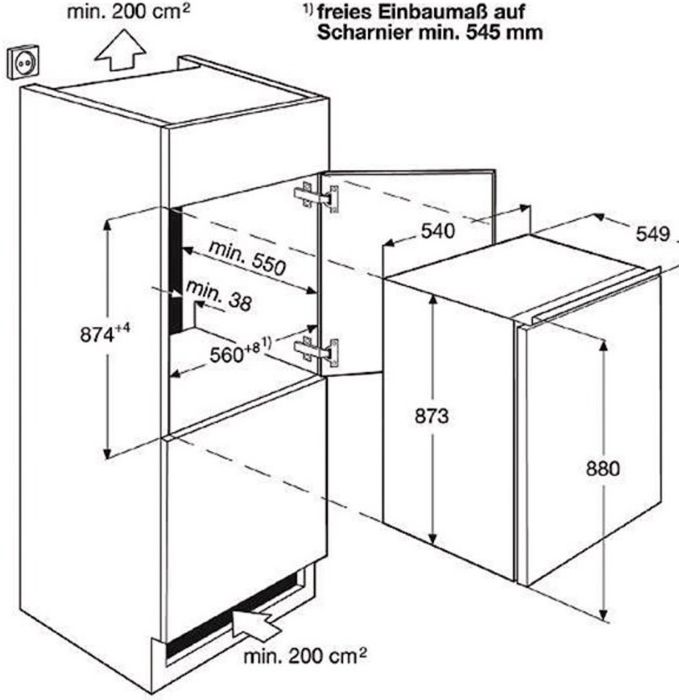 min. 200 cm$^2$

$^{1)}$ freies Einbaumaß auf Scharnier min. 545 mm

540

549

min. 550

min. 38

$874^{+4}$

$560^{+8\,1)}$

873

880

min. 200 cm$^2$