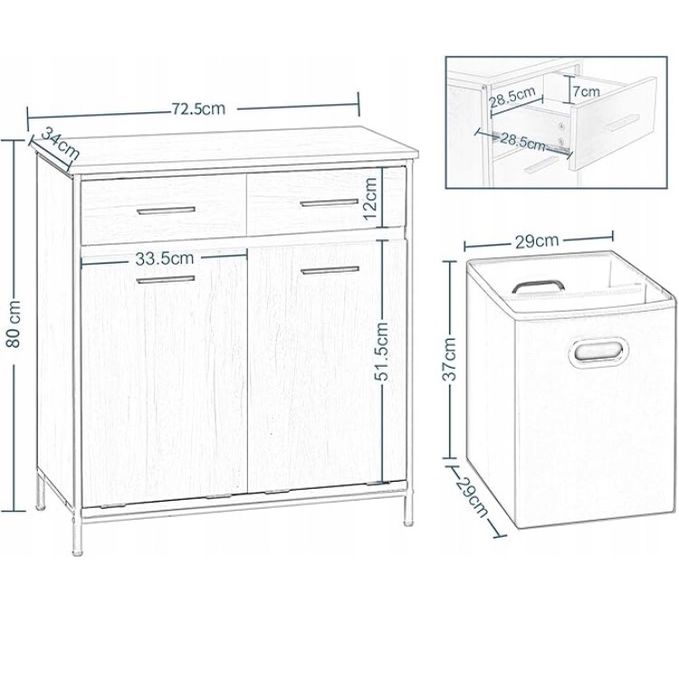 72.5cm
34cm
80 cm
12cm
33.5cm
51.5cm
28.5cm
7cm
28.5cm
29cm
37cm
29cm