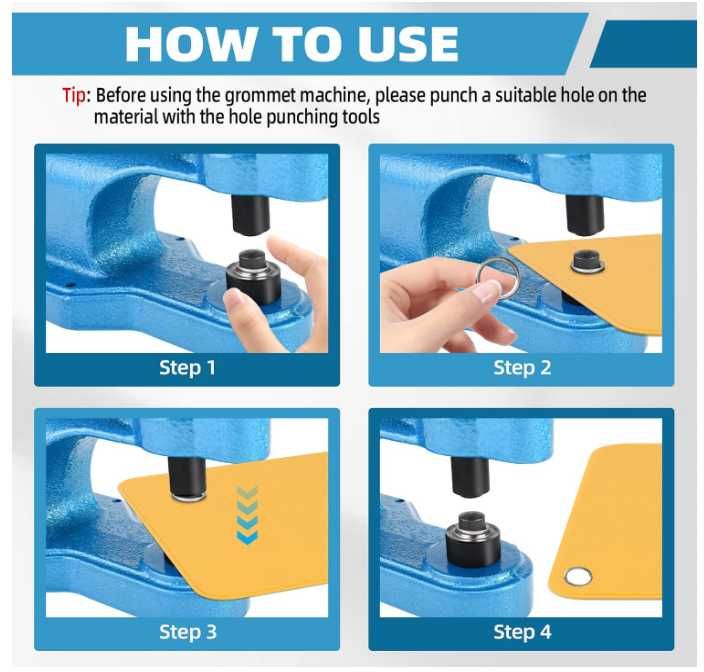 HOW TO USE

Tip: Before using the grommet machine, please punch a suitable hole on the material with the hole punching tools

Step 1

Step 2

Step 3

Step 4