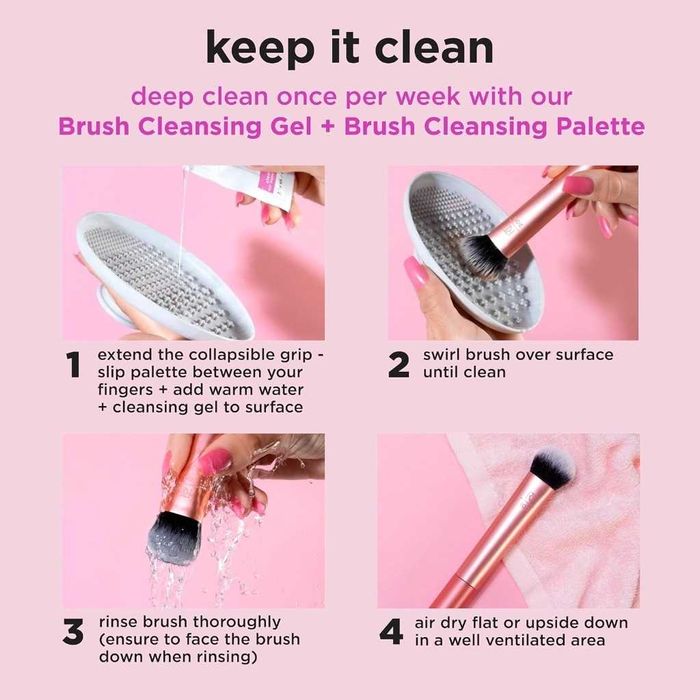 keep it clean

deep clean once per week with our
Brush Cleansing Gel + Brush Cleansing Palette

1 extend the collapsible grip - slip palette between your fingers + add warm water + cleansing gel to surface

2 swirl brush over surface until clean

3 rinse brush thoroughly (ensure to face the brush down when rinsing)

4 air dry flat or upside down in a well ventilated area