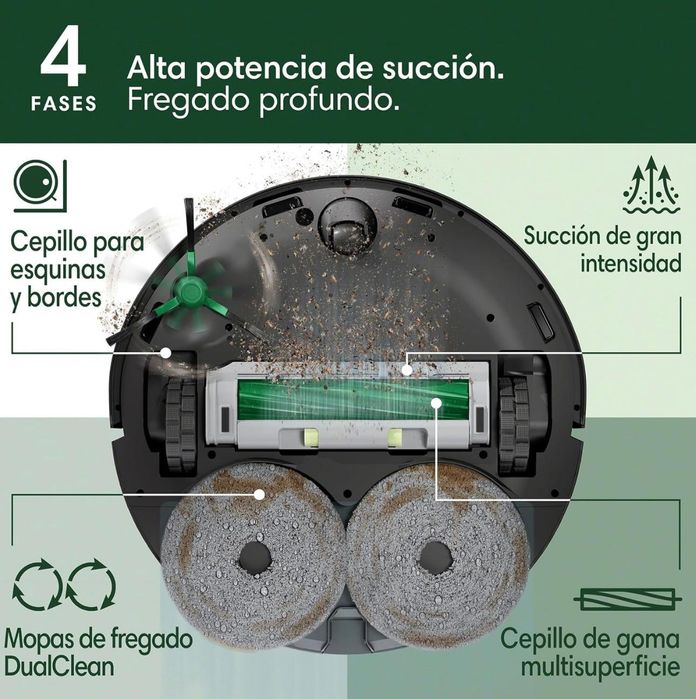 4
FASES

Alta potencia de succión.
Fregado profundo.

Cepillo para esquinas y bordes

Succión de gran intensidad

Mopas de fregado DualClean

Cepillo de goma multisuperficie