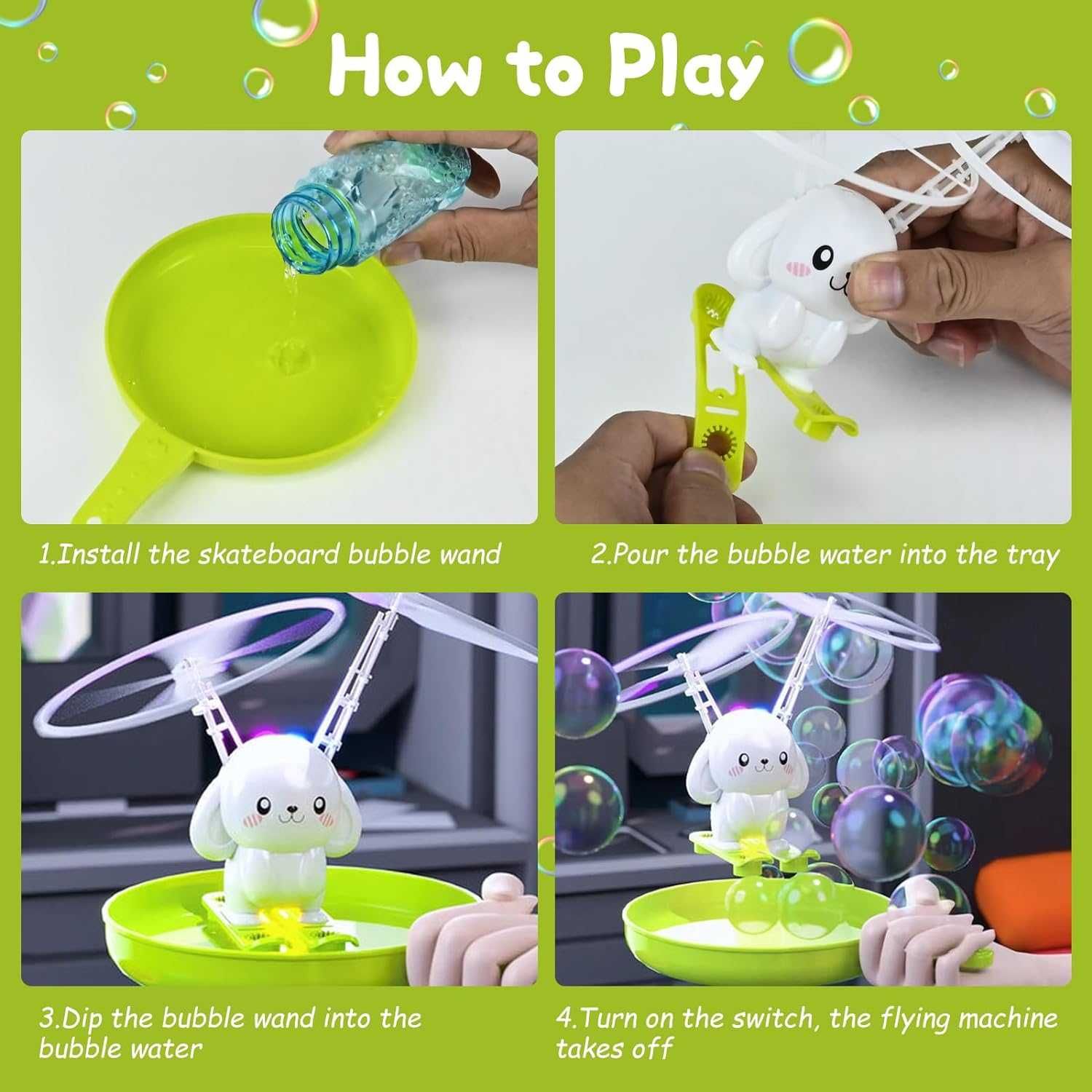 How to Play

1.Install the skateboard bubble wand

2.Pour the bubble water into the tray

3.Dip the bubble wand into the bubble water

4.Turn on the switch, the flying machine takes off