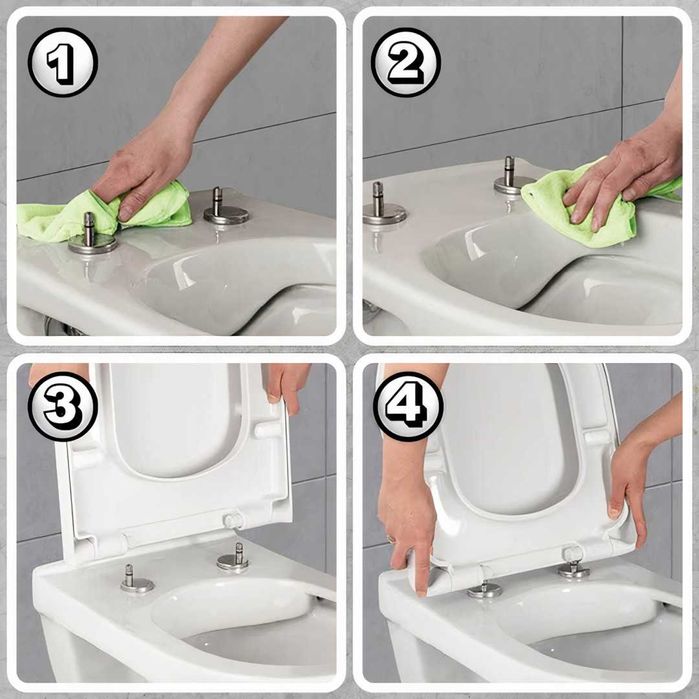 1

2

3

4