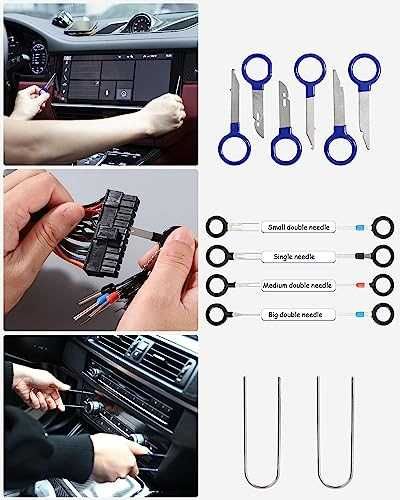 Small double needle
Single needle
Medium double needle
Big double needle