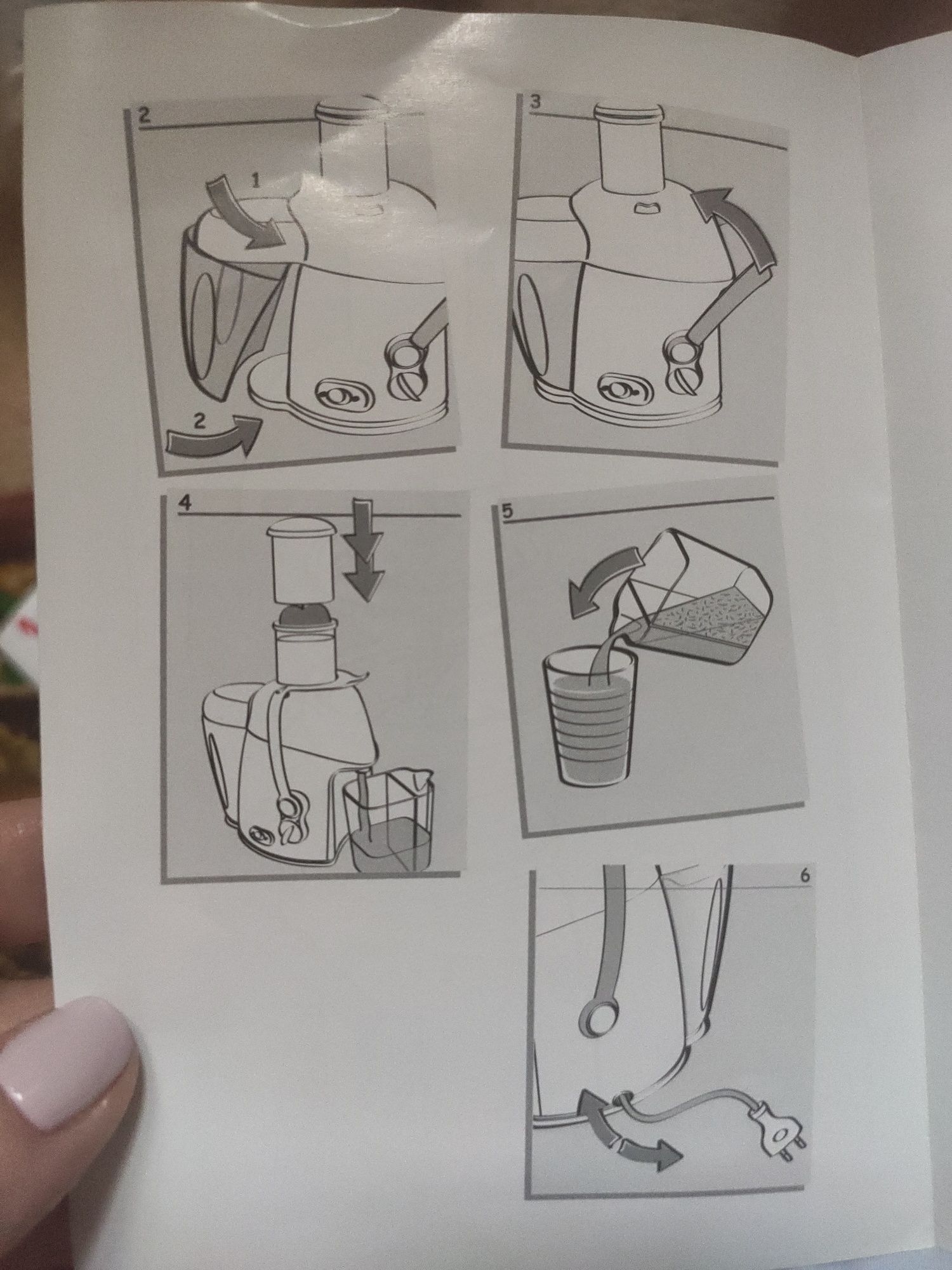 2
1
2
3
4
5
6