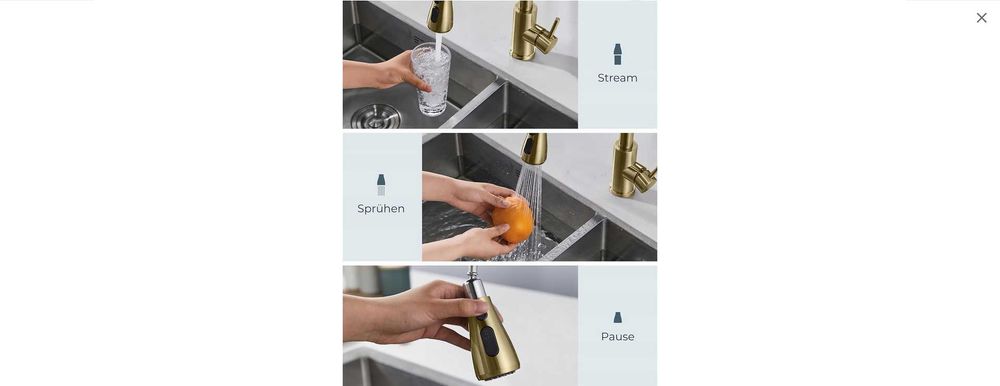 Stream

Sprühen

Pause