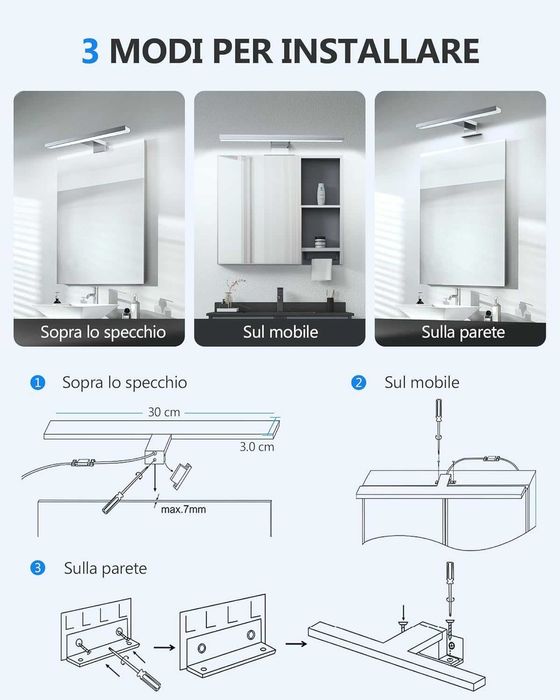 3 MODI PER INSTALLARE

Sopra lo specchio

Sul mobile

Sulla parete

1 Sopra lo specchio

30 cm

3.0 cm

max.7mm

2 Sul mobile

3 Sulla parete