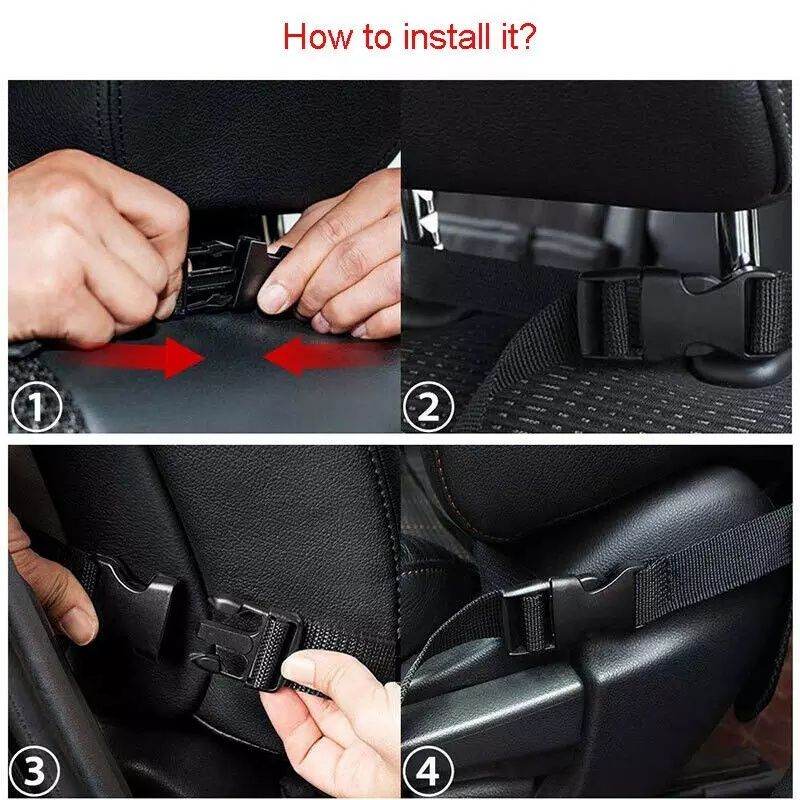 How to install it?

①

②

③

④