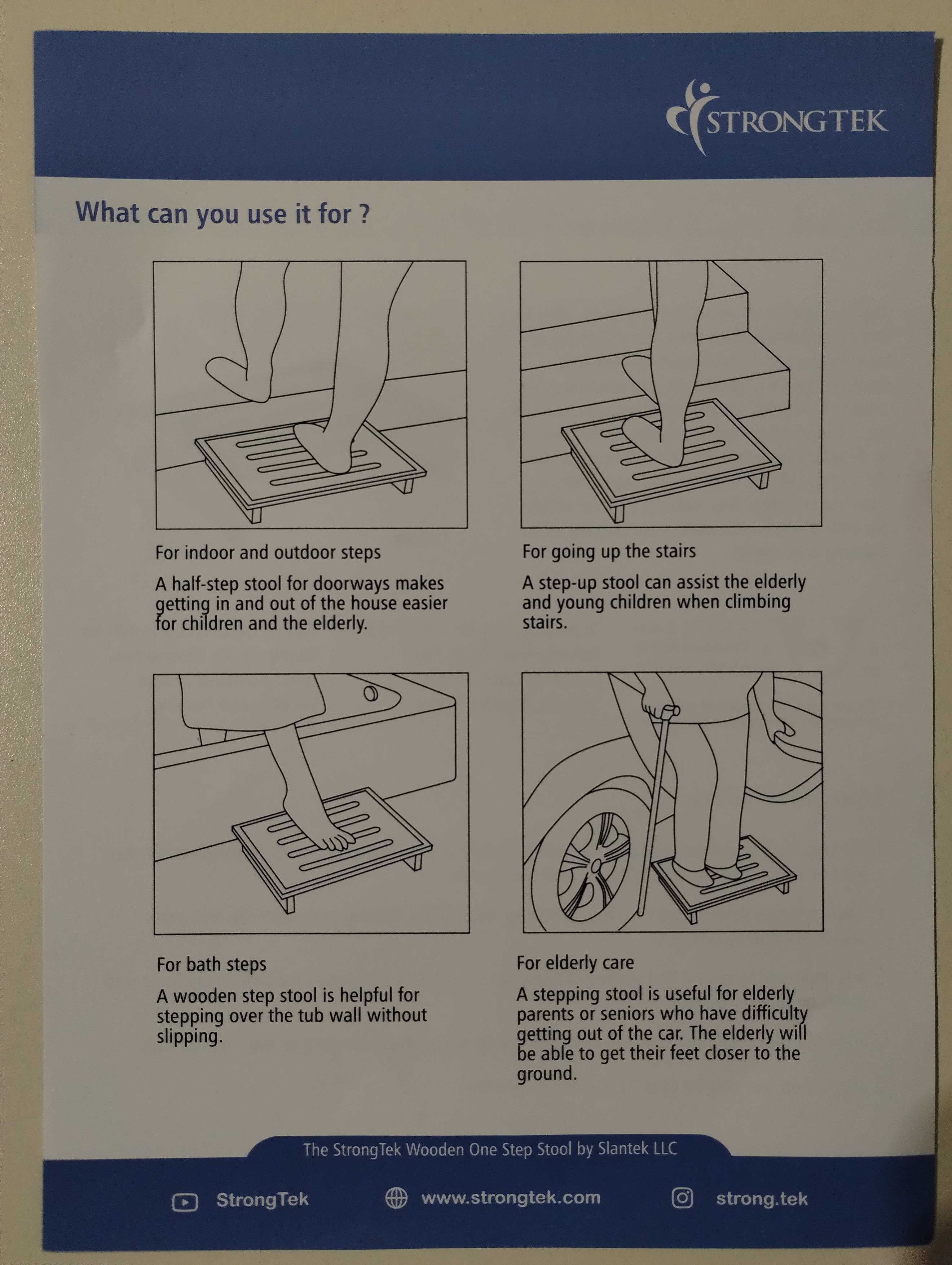 STRONGTEK

What can you use it for ?

For indoor and outdoor steps

A half-step stool for doorways makes getting in and out of the house easier for children and the elderly.

For going up the stairs

A step-up stool can assist the elderly and young children when climbing stairs.

For bath steps

A wooden step stool is helpful for stepping over the tub wall without slipping.

For elderly care

A stepping stool is useful for elderly parents or seniors who have difficulty getting out of the car. The elderly will be able to get their feet closer to the ground.

The StrongTek Wooden One Step Stool by Slantek LLC

StrongTek www.strongtek.com strong.tek