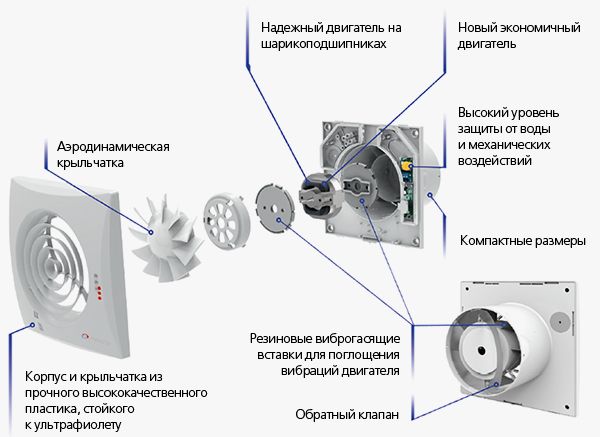 Надежный двигатель на шарикоподшипниках

Новый экономичный двигатель

Высокий уровень защиты от воды и механических воздействий

Аэродинамическая крыльчатка

Компактные размеры

Резиновые виброгасящие вставки для поглощения вибраций двигателя

Корпус и крыльчатка из прочного высококачественного пластика, стойкого к ультрафиолету

Обратный клапан