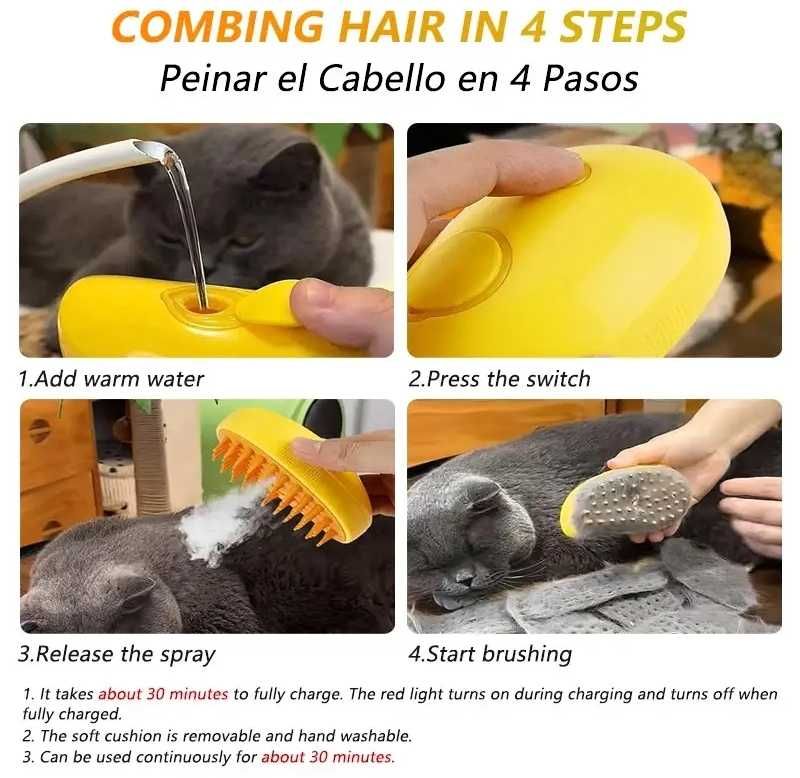 COMBING HAIR IN 4 STEPS

Peinar el Cabello en 4 Pasos

1.Add warm water

2.Press the switch

3.Release the spray

4.Start brushing

1. It takes about 30 minutes to fully charge. The red light turns on during charging and turns off when fully charged.

2. The soft cushion is removable and hand washable.

3. Can be used continuously for about 30 minutes.