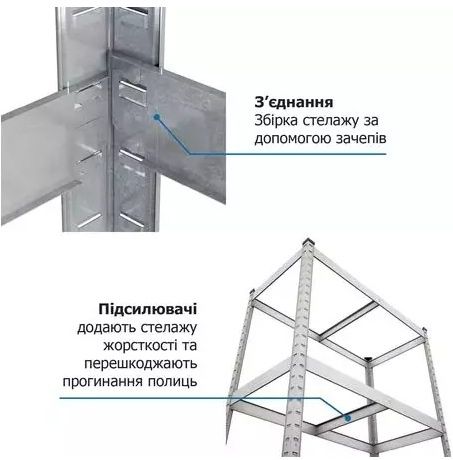 З’єднання
Збірка стелажу за допомогою зачепів

Підсилювачі
додають стелажу жорсткості та перешкоджають прогинання полиць