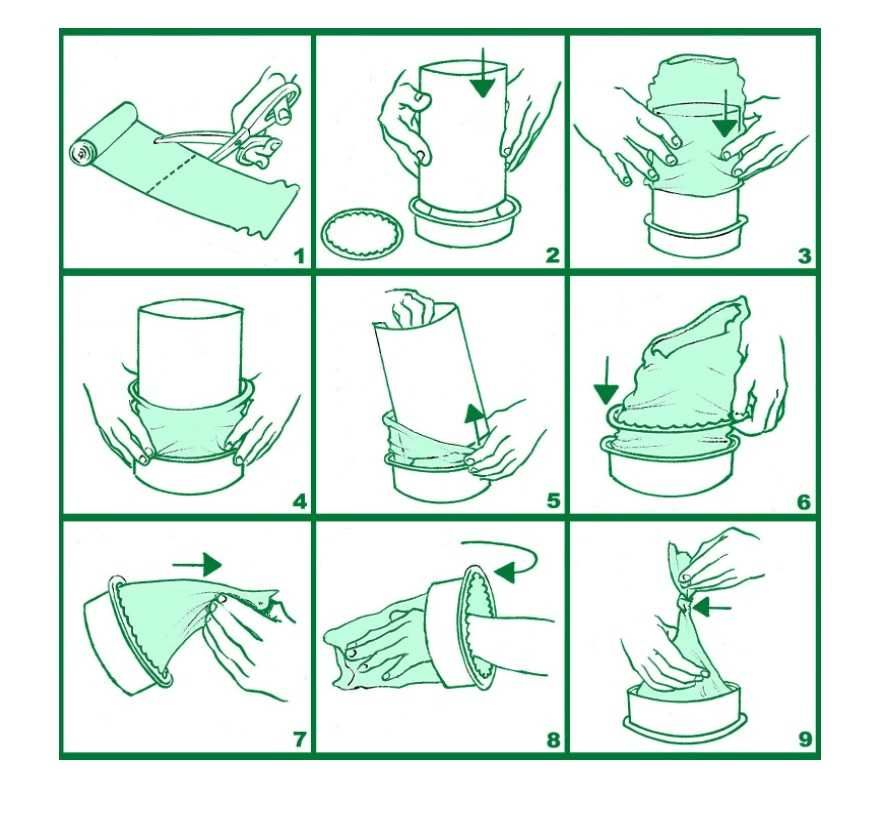 1
2
3
4
5
6
7
8
9