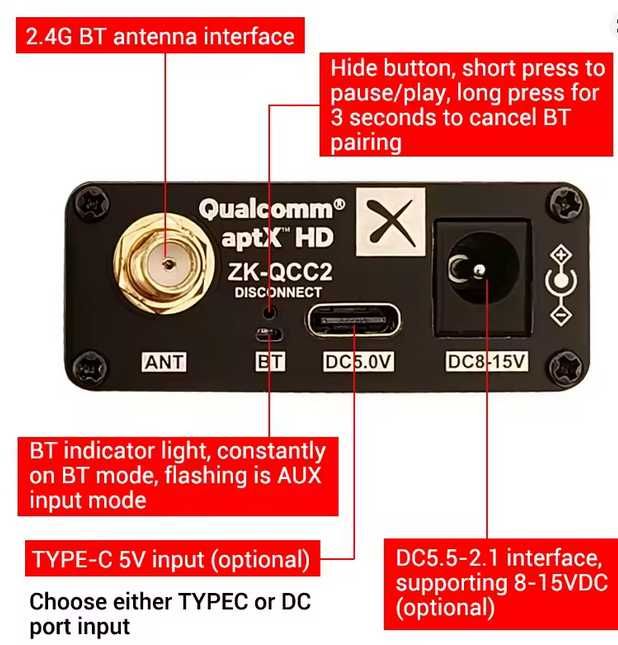 2.4G BT antenna interface

Hide button, short press to pause/play, long press for 3 seconds to cancel BT pairing

Qualcomm®
aptX™ HD
ZK-QCC2
DISCONNECT

ANT
BT
DC5.0V
DC8-15V

BT indicator light, constantly on BT mode, flashing is AUX input mode

TYPE-C 5V input (optional)

Choose either TYPEC or DC port input

DC5.5-2.1 interface, supporting 8-15VDC (optional)