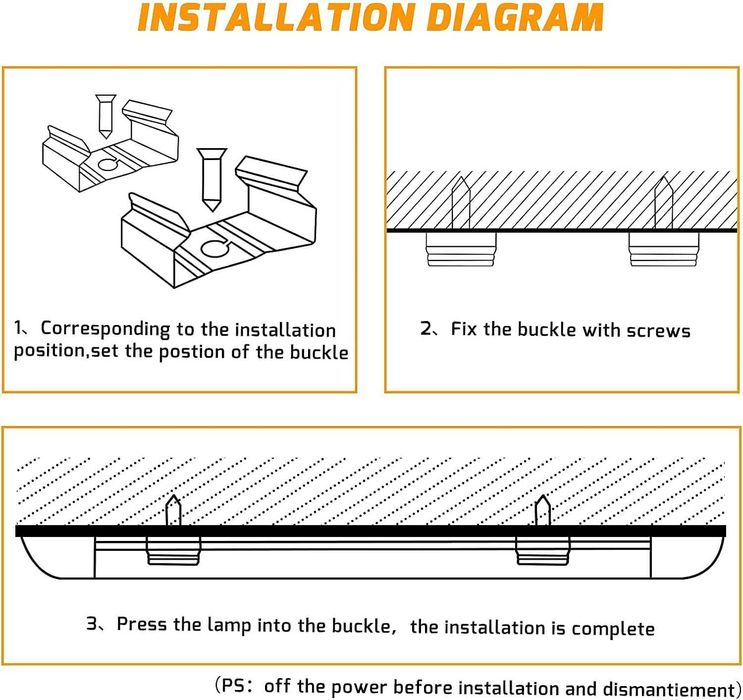 INSTALLATION DIAGRAM

1、Corresponding to the installation position,set the postion of the buckle

2、Fix the buckle with screws

3、Press the lamp into the buckle, the installation is complete

(PS: off the power before installation and dismantiement)