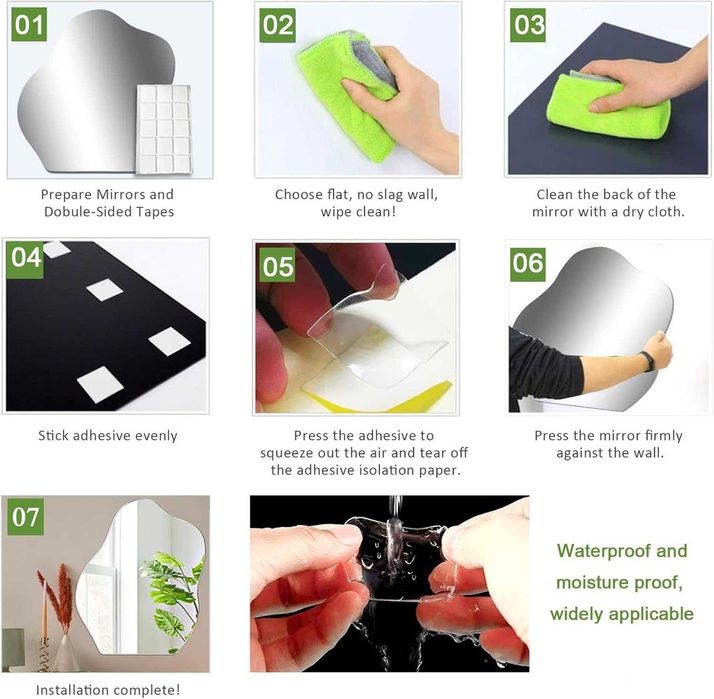 01

Prepare Mirrors and Dobule-Sided Tapes

02

Choose flat, no slag wall, wipe clean!

03

Clean the back of the mirror with a dry cloth.

04

Stick adhesive evenly

05

Press the adhesive to squeeze out the air and tear off the adhesive isolation paper.

06

Press the mirror firmly against the wall.

07

Installation complete!

Waterproof and moisture proof, widely applicable