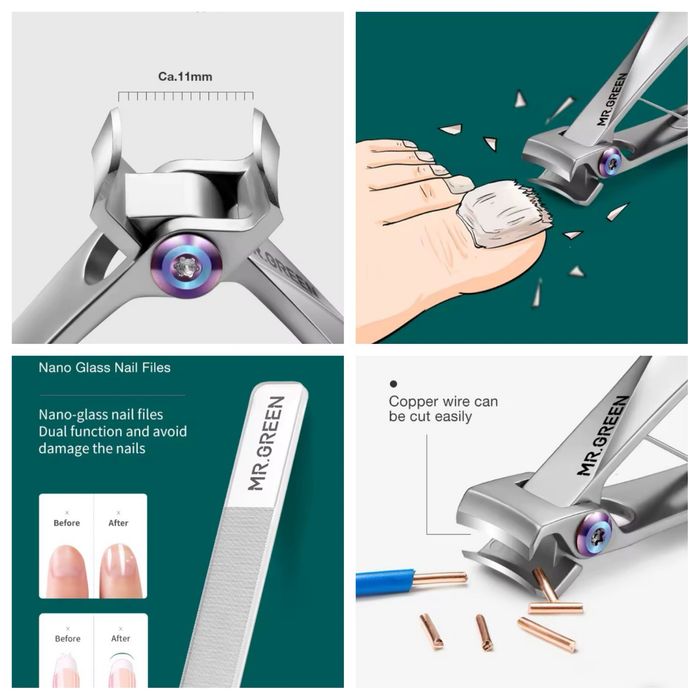 Ca.11mm

MR.GREEN

MR.GREEN

Nano Glass Nail Files

Nano-glass nail files
Dual function and avoid damage the nails

Before After

Before After

MR.GREEN

Copper wire can be cut easily

MR.GREEN