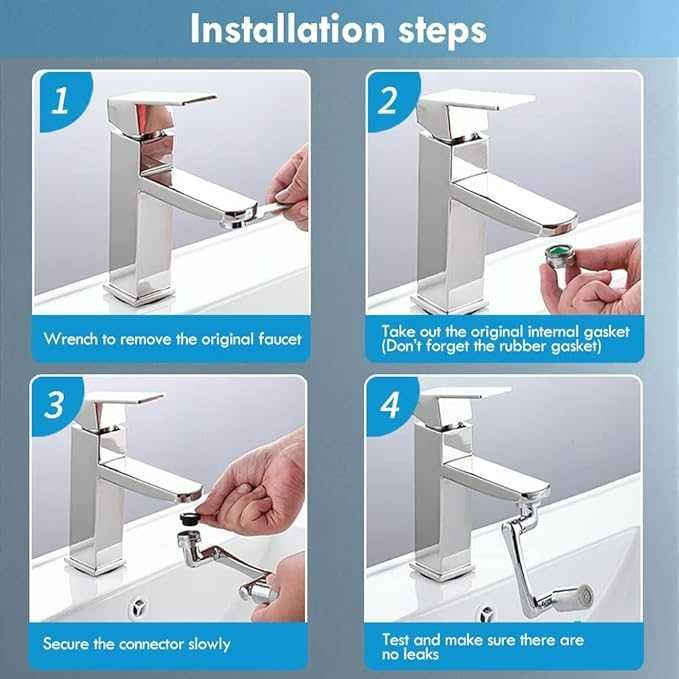 Installation steps

1

Wrench to remove the original faucet

2

Take out the original internal gasket (Don't forget the rubber gasket)

3

Secure the connector slowly

4

Test and make sure there are no leaks