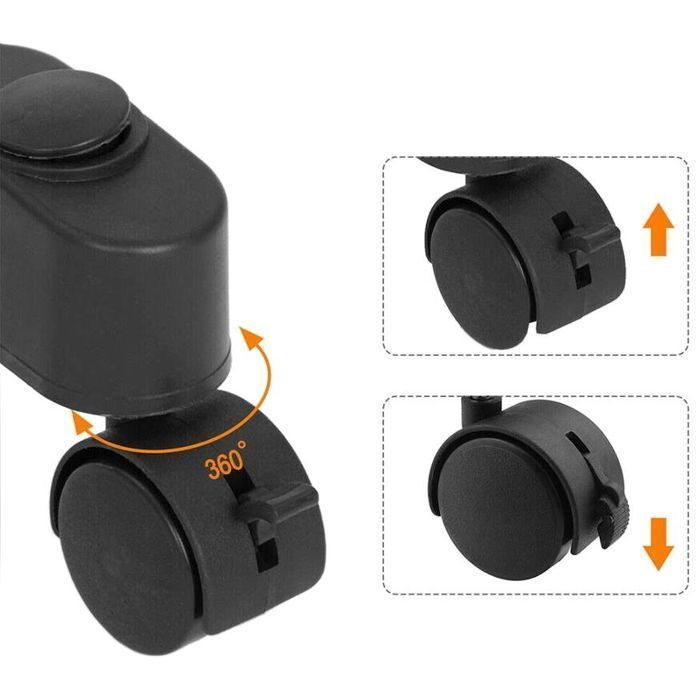 360°