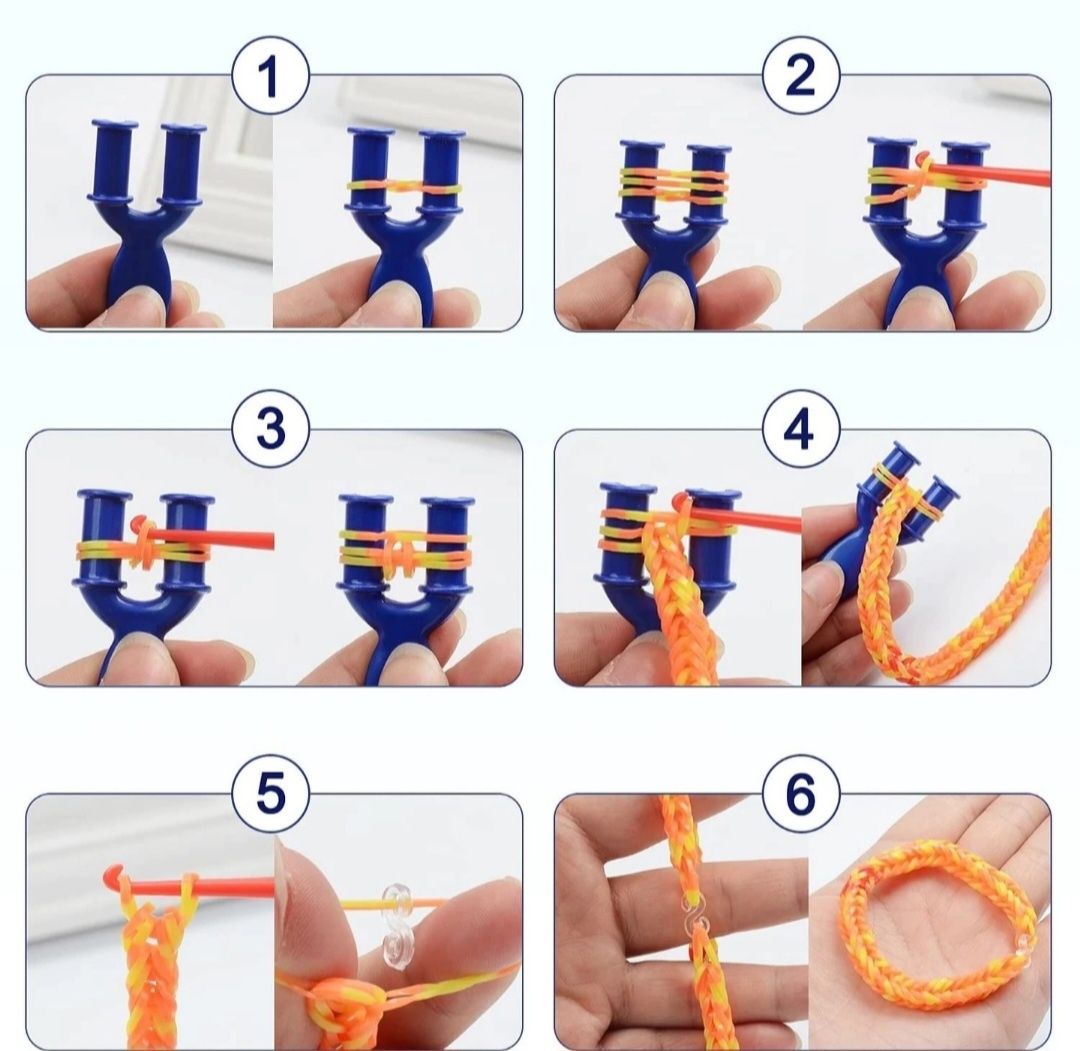 1

2

3

4

5

6