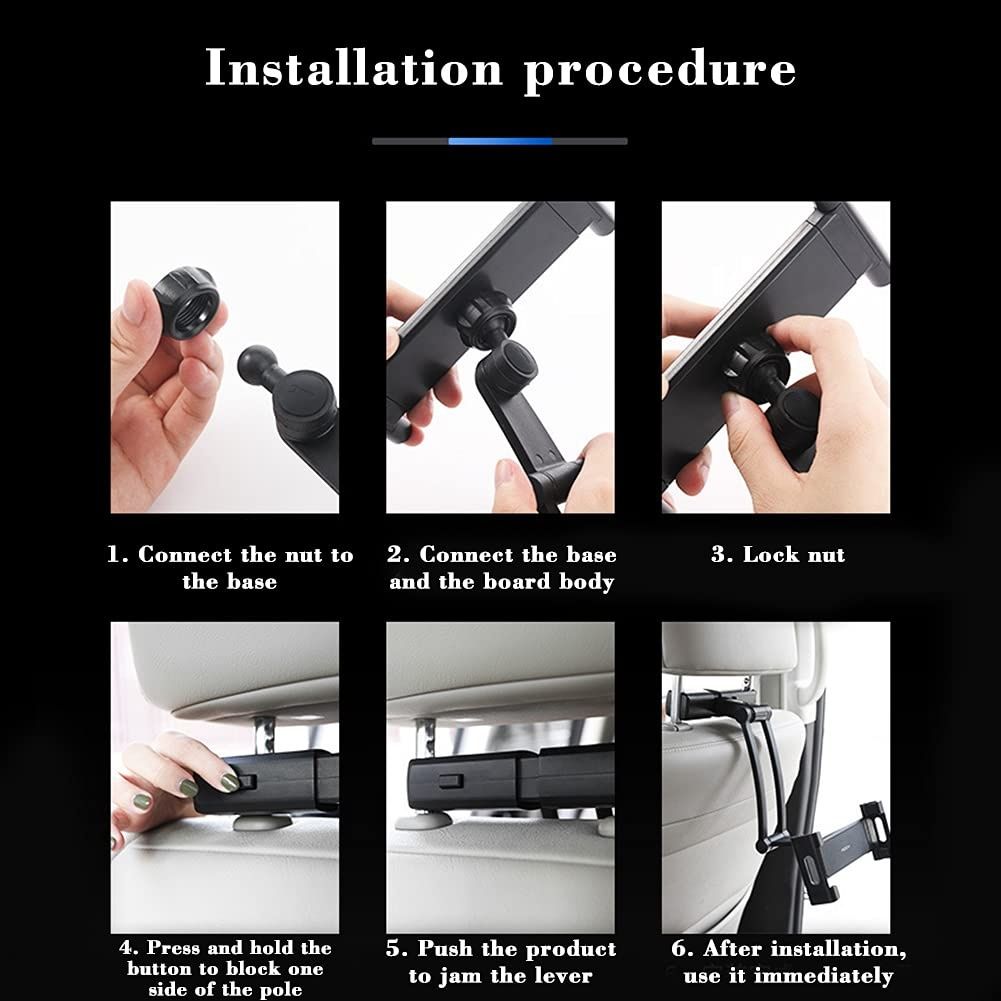 Installation procedure

1. Connect the nut to the base

2. Connect the base and the board body

3. Lock nut

4. Press and hold the button to block one side of the pole

5. Push the product to jam the lever

6. After installation, use it immediately