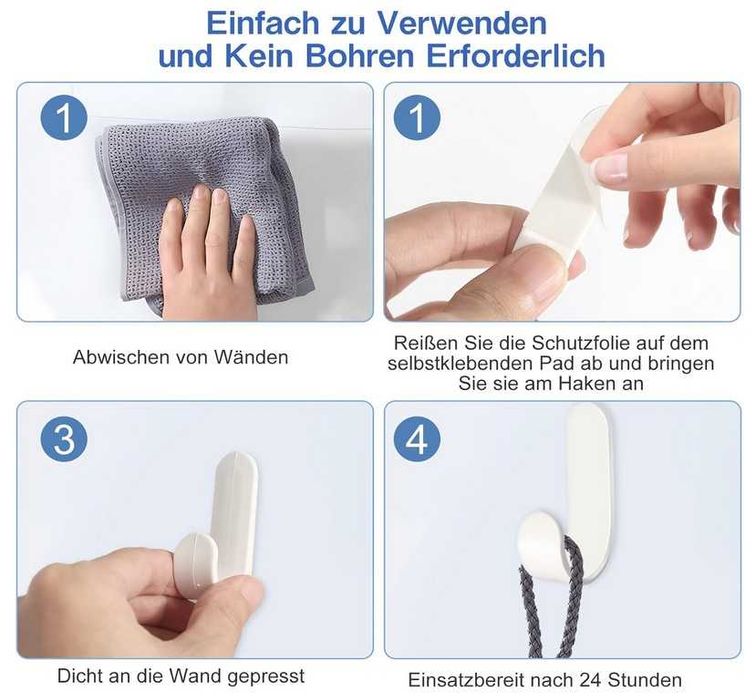 Einfach zu Verwenden und Kein Bohren Erforderlich

1

Abwischen von Wänden

1

Reißen Sie die Schutzfolie auf dem selbstklebenden Pad ab und bringen Sie sie am Haken an

3

Dicht an die Wand gepresst

4

Einsatzbereit nach 24 Stunden