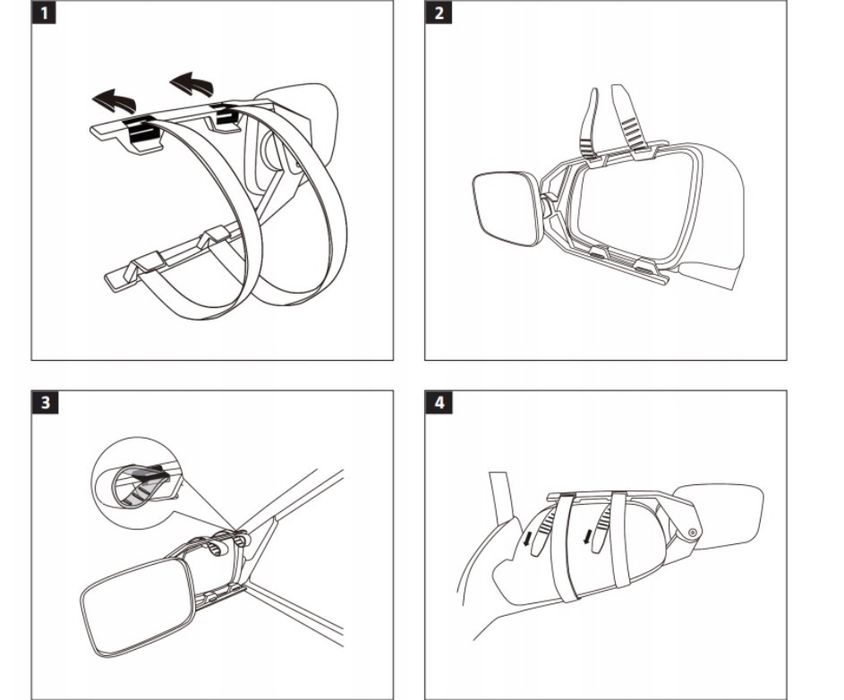 1

2

3

4