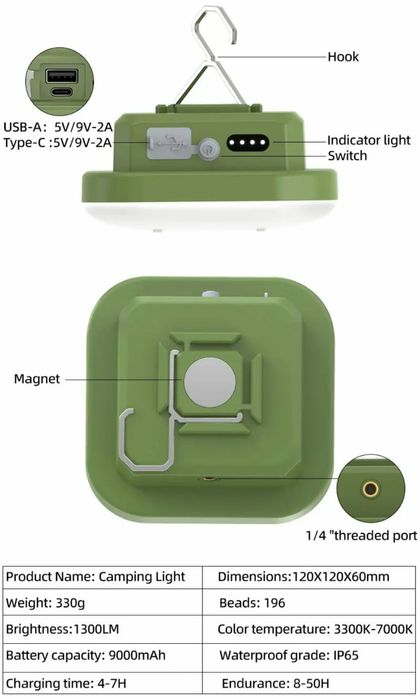 Hook

USB-A: 5V/9V-2A
Type-C :5V/9V-2A

Indicator light
Switch

Magnet

1/4 "threaded port

| Product Name: Camping Light | Dimensions:120X120X60mm |
|---|---|
| Weight: 330g | Beads: 196 |
| Brightness:1300LM | Color temperature: 3300K-7000K |
| Battery capacity: 9000mAh | Waterproof grade: IP65 |
| Charging time: 4-7H | Endurance: 8-50H |