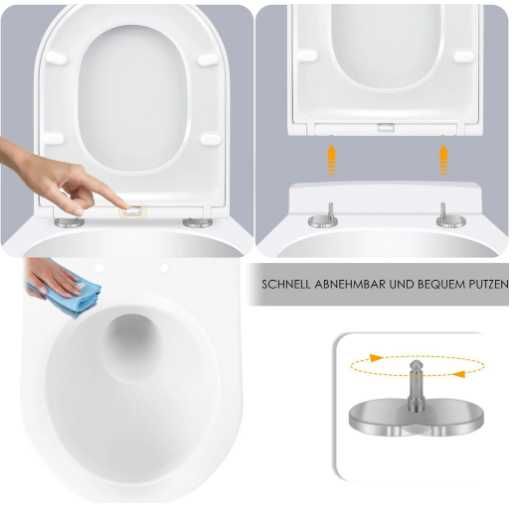 SCHNELL ABNEHMBAR UND BEQUEM PUTZEN