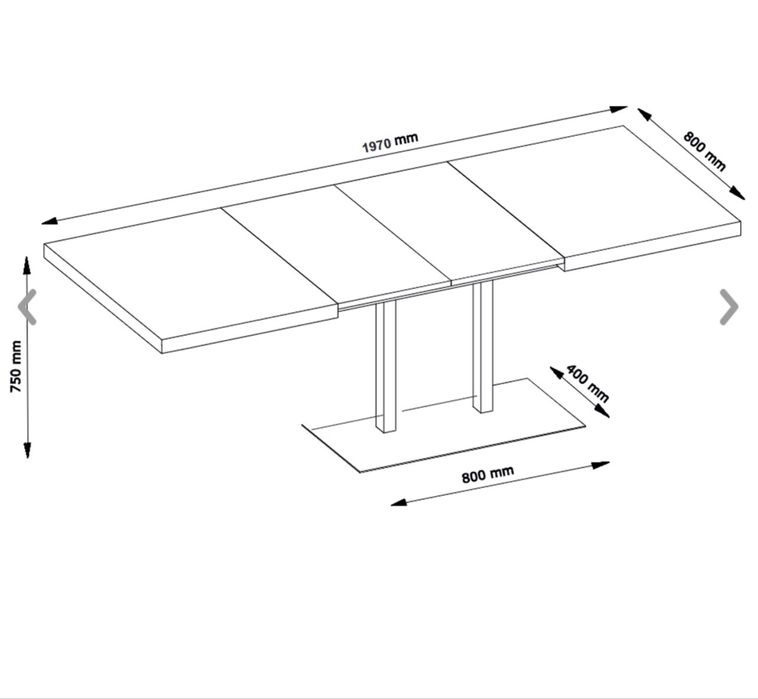 1970 mm

800 mm

750 mm

400 mm

800 mm