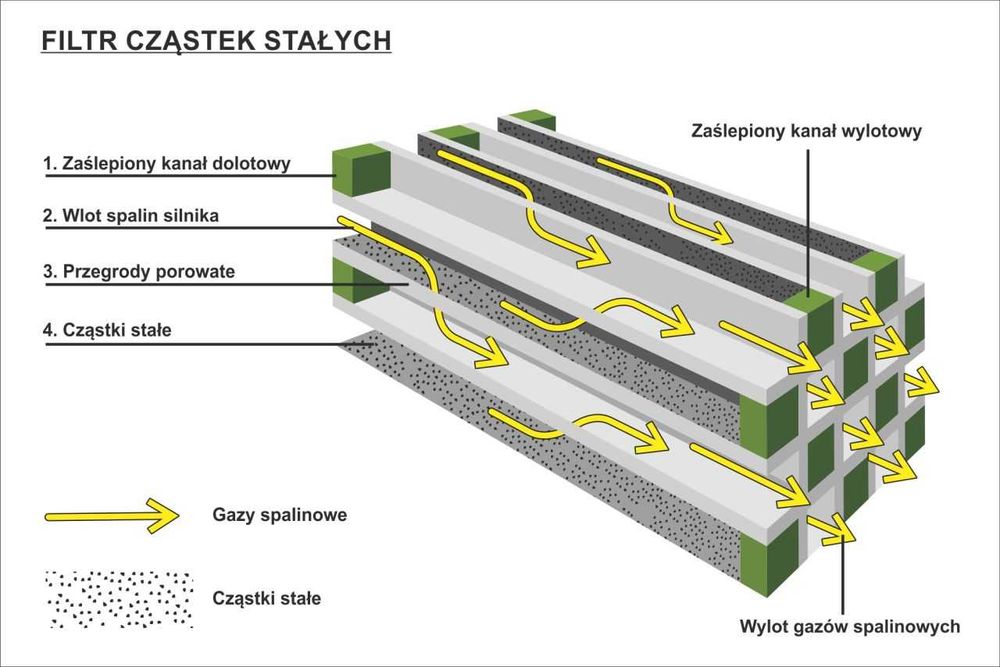 FILTR CZĄSTEK STAŁYCH

1. Zaślepiony kanał dolotowy

2. Wlot spalin silnika

3. Przegrody porowate

4. Cząstki stałe

Zaślepiony kanał wylotowy

Gazy spalinowe

Cząstki stałe

Wylot gazów spalinowych