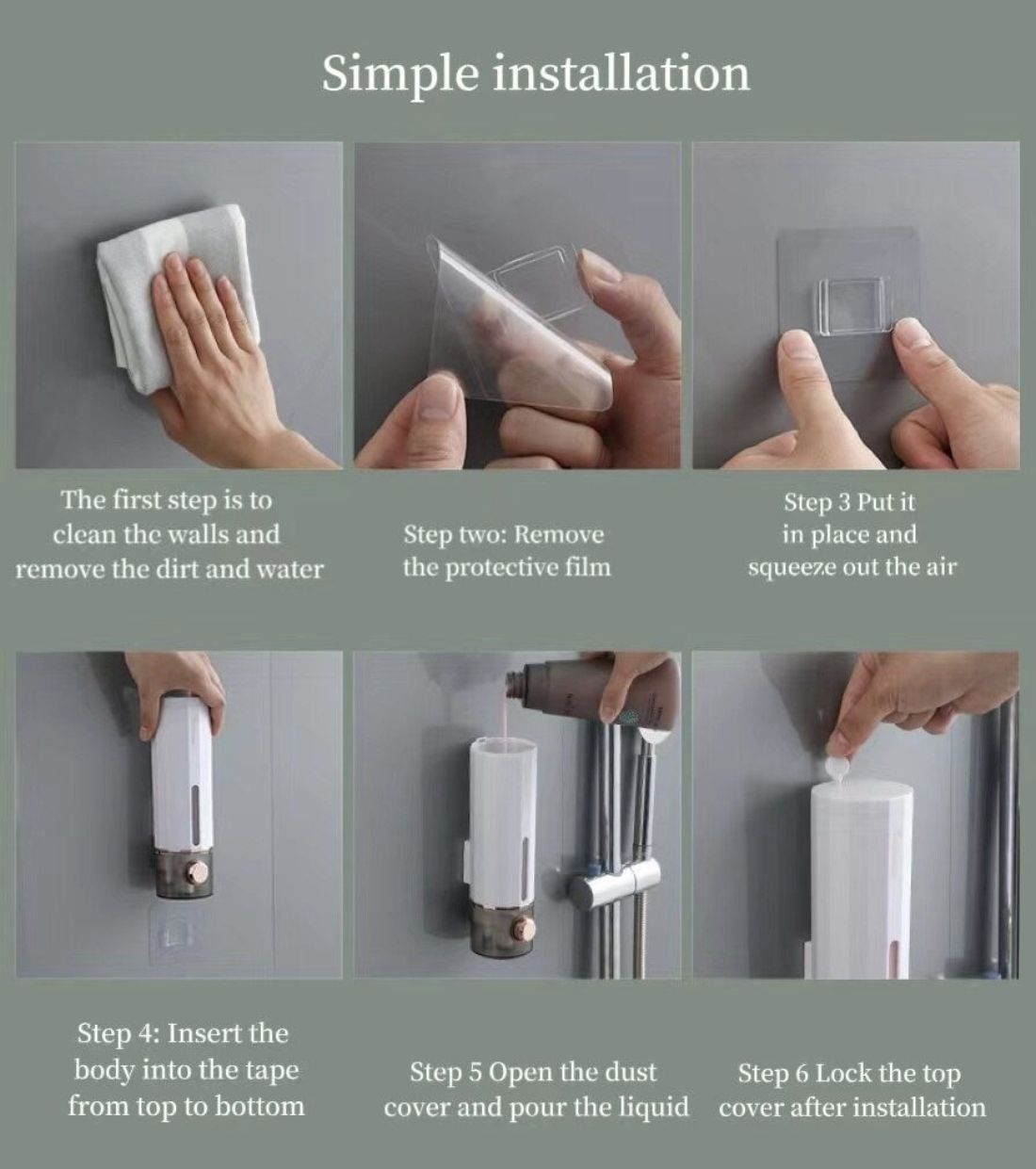 Simple installation

The first step is to clean the walls and remove the dirt and water

Step two: Remove the protective film

Step 3 Put it in place and squeeze out the air

Step 4: Insert the body into the tape from top to bottom

Step 5 Open the dust cover and pour the liquid

Step 6 Lock the top cover after installation