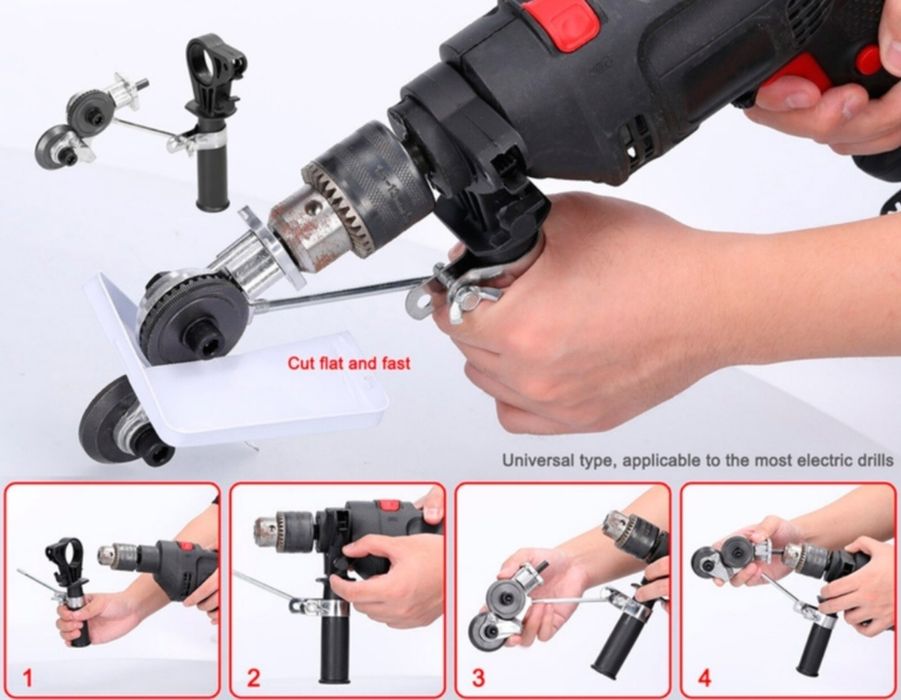 Cut flat and fast

Universal type, applicable to the most electric drills

1

2

3

4