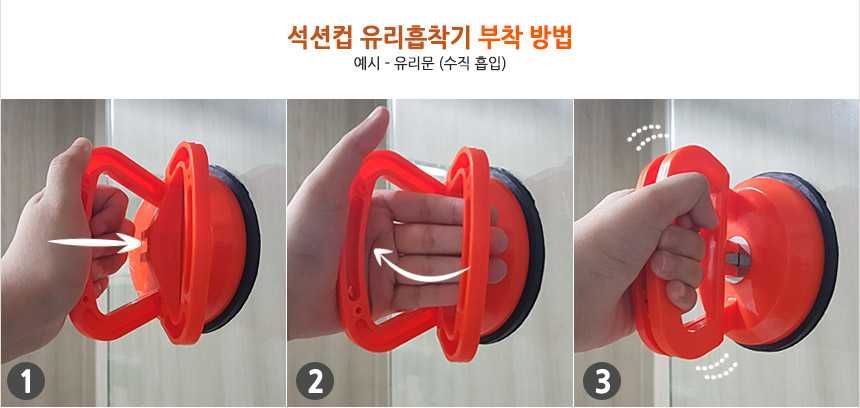 석션컵 유리흡착기 부착 방법
예시 - 유리문 (수직 흡입)

1

2

3